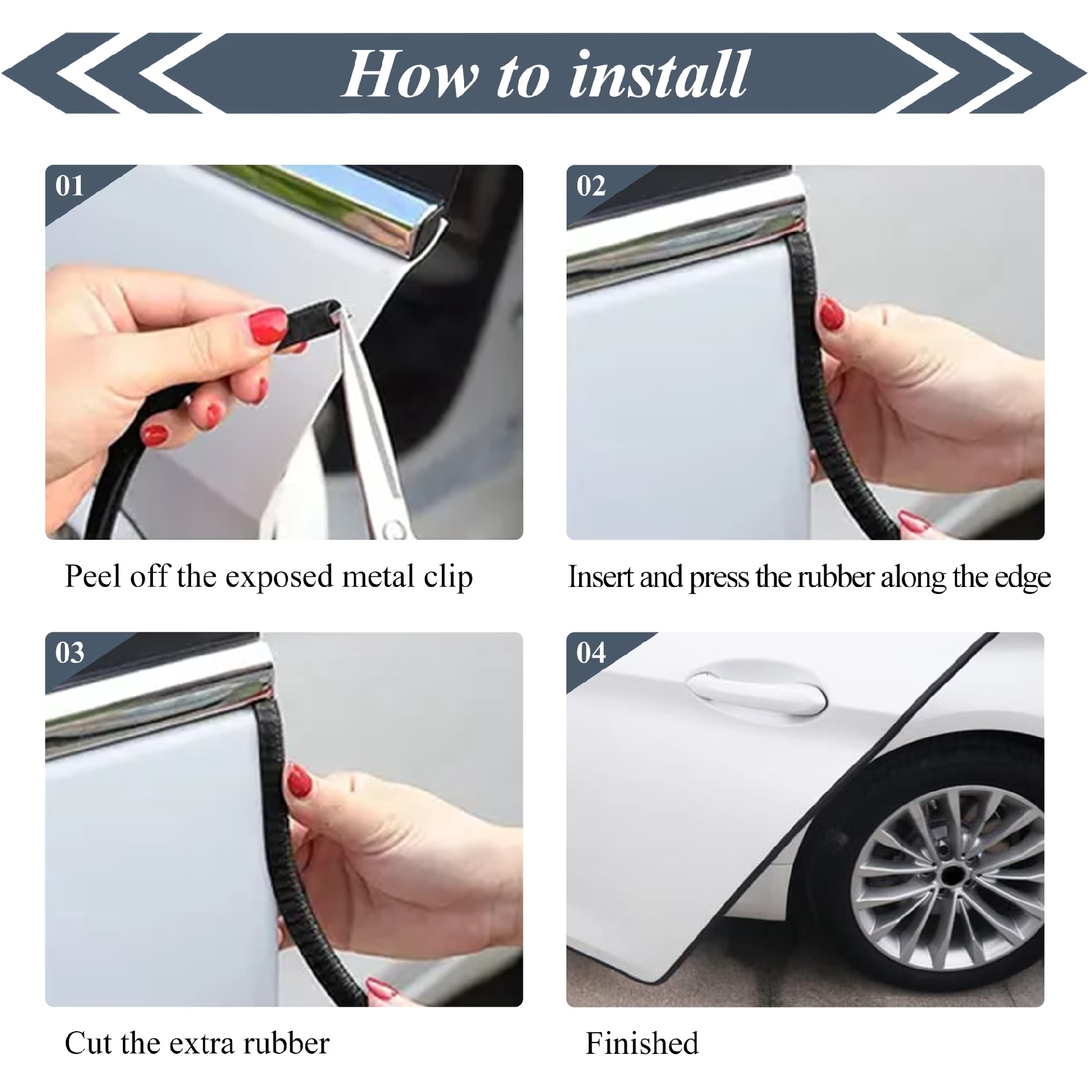 How to install

01

Peel off the exposed metal clip

02

Insert and press the rubber along the edge

03

Cut the extra rubber

04

Finished